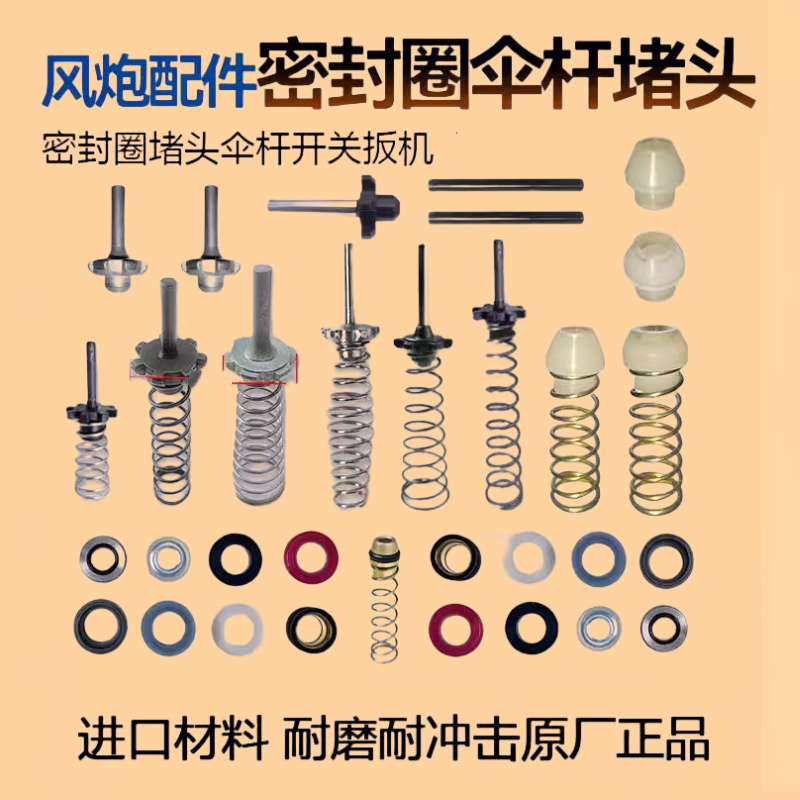 风炮配件密封圈伞杆堵头

密封圈堵头伞杆开关扳机

进口材料 耐磨耐冲击原厂正品