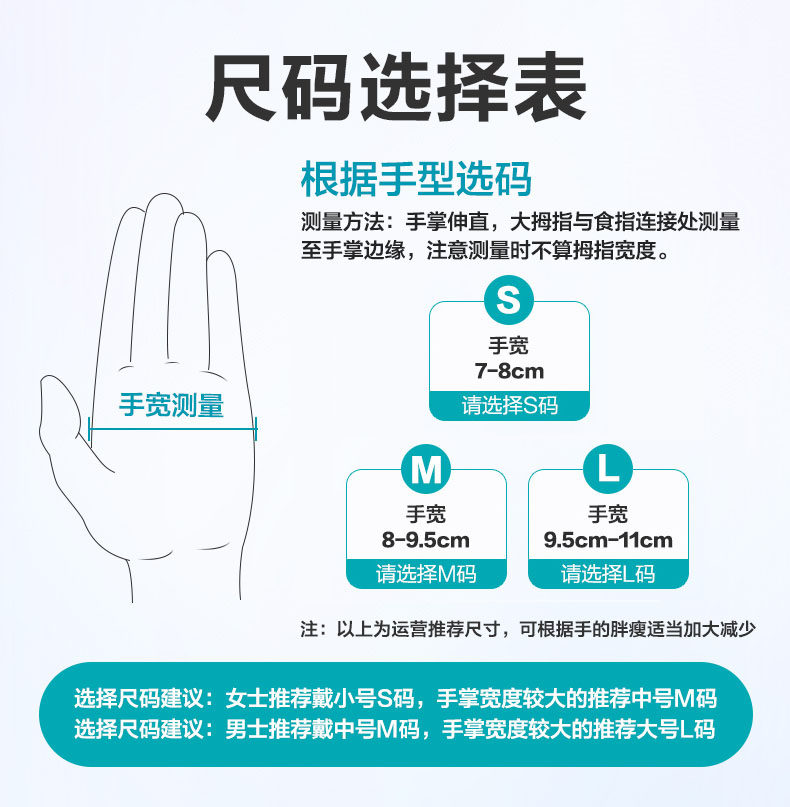 尺码选择表

根据手型选码

测量方法：手掌伸直，大拇指与食指连接处测量至手掌边缘，注意测量时不算拇指宽度。

手宽测量

S
手宽
7-8cm
请选择S码

M
手宽
8-9.5cm
请选择M码

L
手宽
9.5cm-11cm
请选择L码

注：以上为运营推荐尺寸，可根据手的胖瘦适当加大减少

选择尺码建议：女士推荐戴小号S码，手掌宽度较大的推荐中号M码
选择尺码建议：男士推荐戴中号M码，手掌宽度较大的推荐大号L码