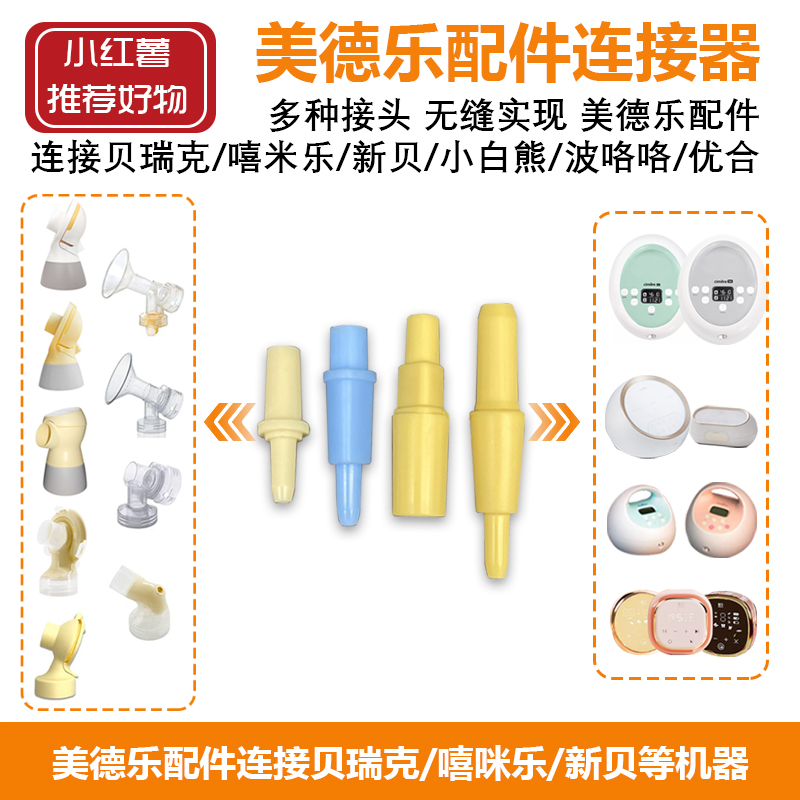 小红薯
推荐好物

美德乐配件连接器

多种接头 无缝实现 美德乐配件
连接贝瑞克/嘻米乐/新贝/小白熊/波咯咯/优合

cimilre
cimilre

美德乐配件连接贝瑞克/嘻咪乐/新贝等机器