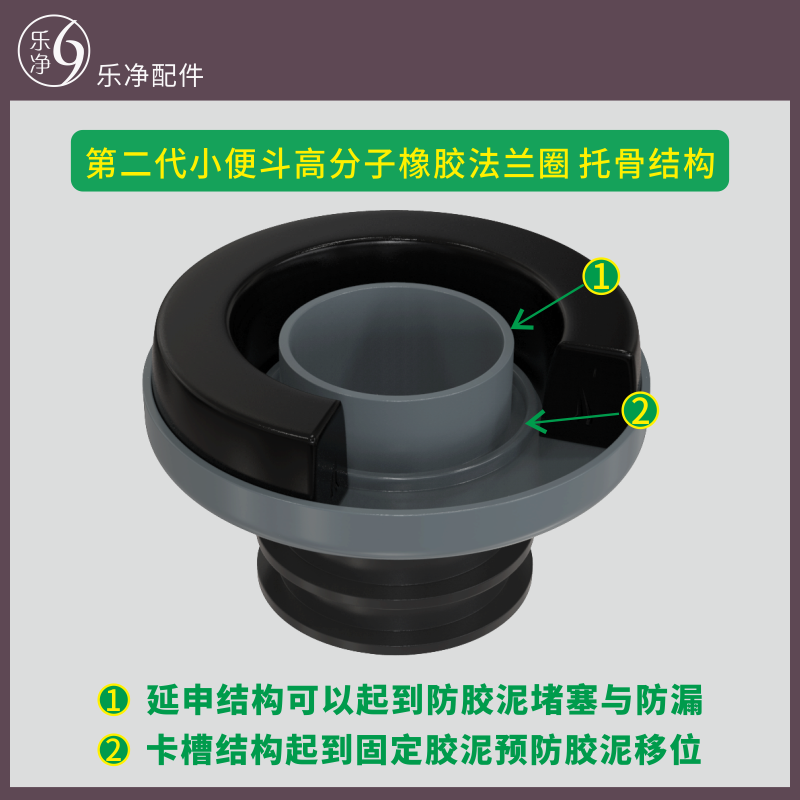 乐净
乐净配件

第二代小便斗高分子橡胶法兰圈 托骨结构

①
②

① 延申结构可以起到防胶泥堵塞与防漏
② 卡槽结构起到固定胶泥预防胶泥移位