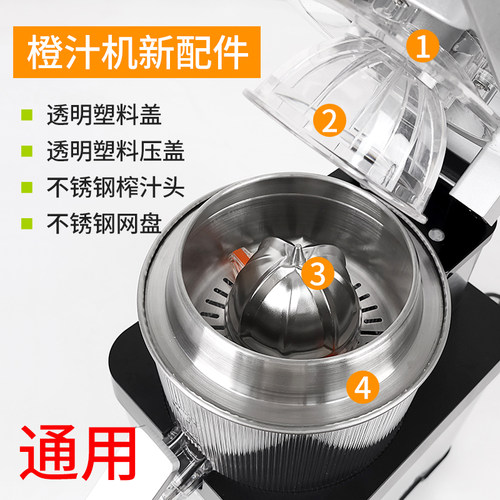 橙汁机新配件

透明塑料盖
透明塑料压盖
不锈钢榨汁头
不锈钢网盘

1
2
3
4

通用