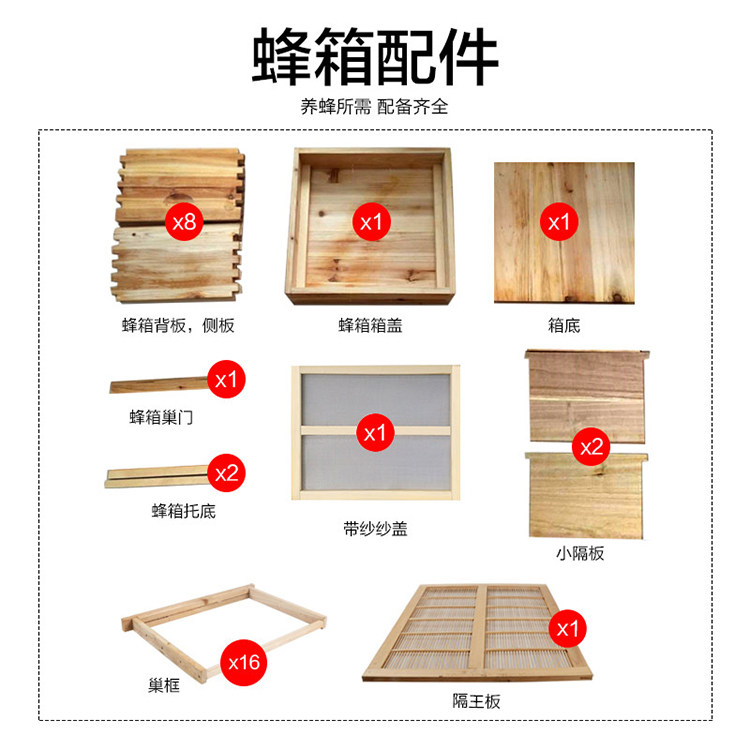 蜂箱配件
养蜂所需 配备齐全

x8
蜂箱背板，侧板

x1
蜂箱箱盖

x1
箱底

x1
蜂箱巢门

x2
蜂箱托底

x1
带纱纱盖

x2
小隔板

x16
巢框

x1
隔王板