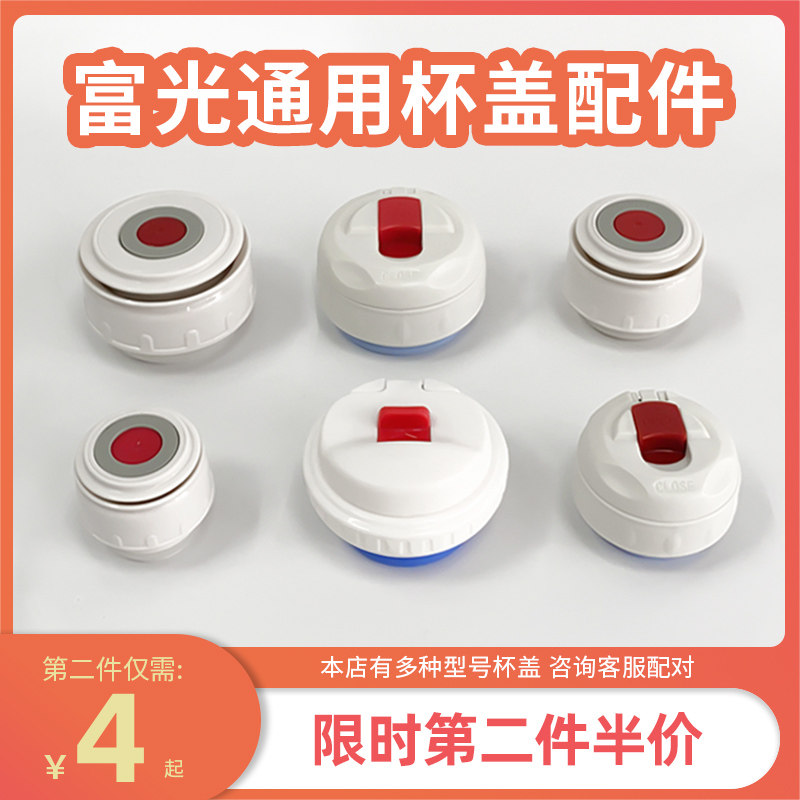 富光通用杯盖配件

CLOSE

CLOSE

第二件仅需:
¥4起

本店有多种型号杯盖 咨询客服配对

限时第二件半价