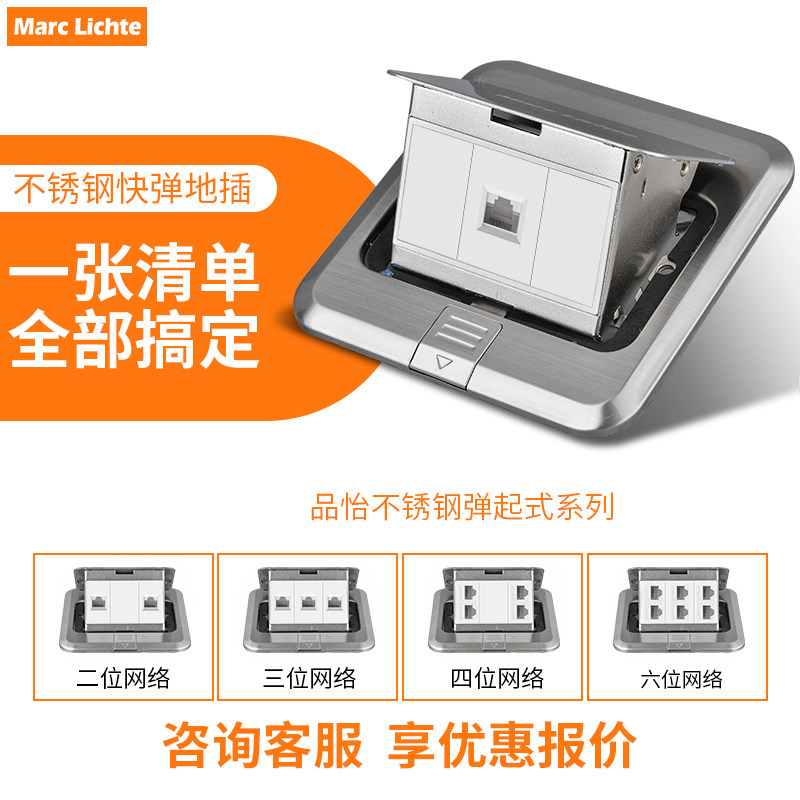 Marc Lichte

不锈钢快弹地插

一张清单
全部搞定

品怡不锈钢弹起式系列

二位网络

三位网络

四位网络

六位网络

咨询客服 享优惠报价