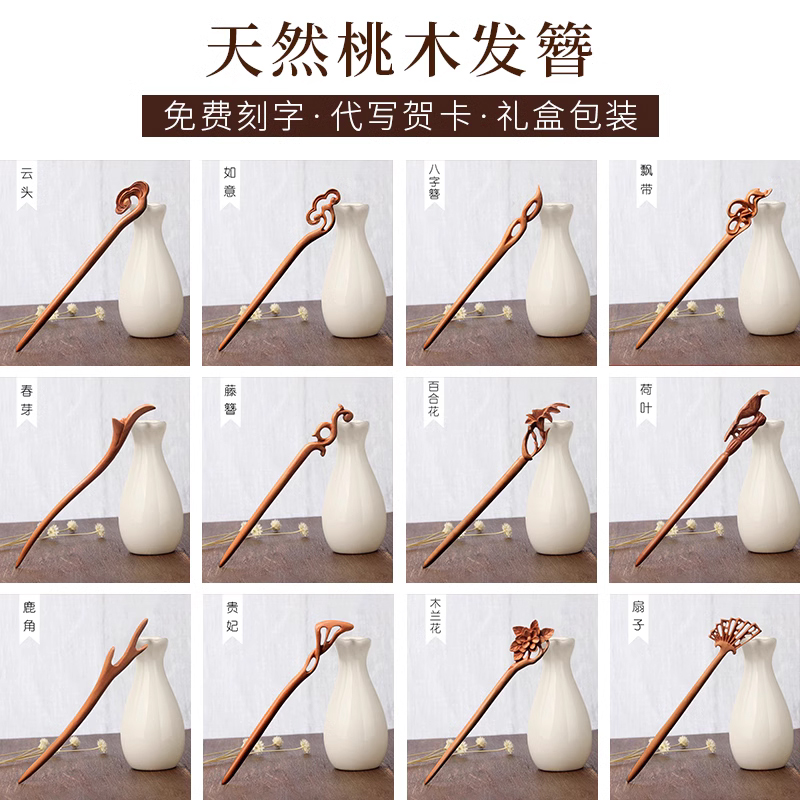 天然桃木发簪

免费刻字·代写贺卡·礼盒包装

云头

如意

八字簪

飘带

春芽

藤簪

百合花

荷叶

鹿角

贵妃

木兰花

扇子