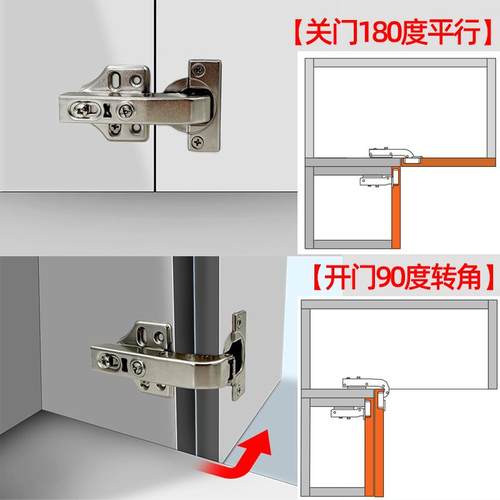 【关门180度平行】

【开门90度转角】