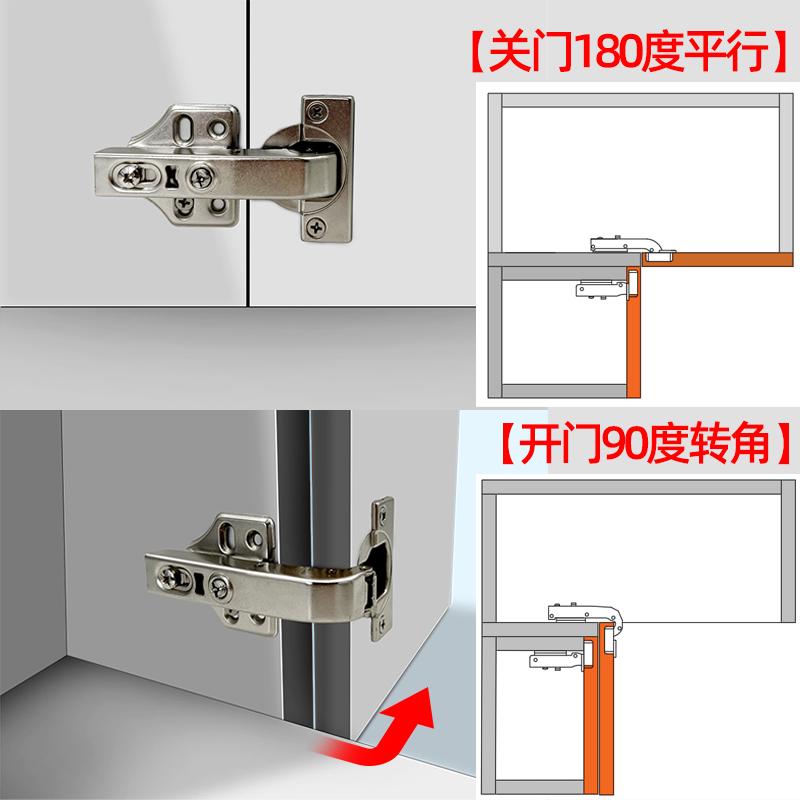 【关门180度平行】

【开门90度转角】