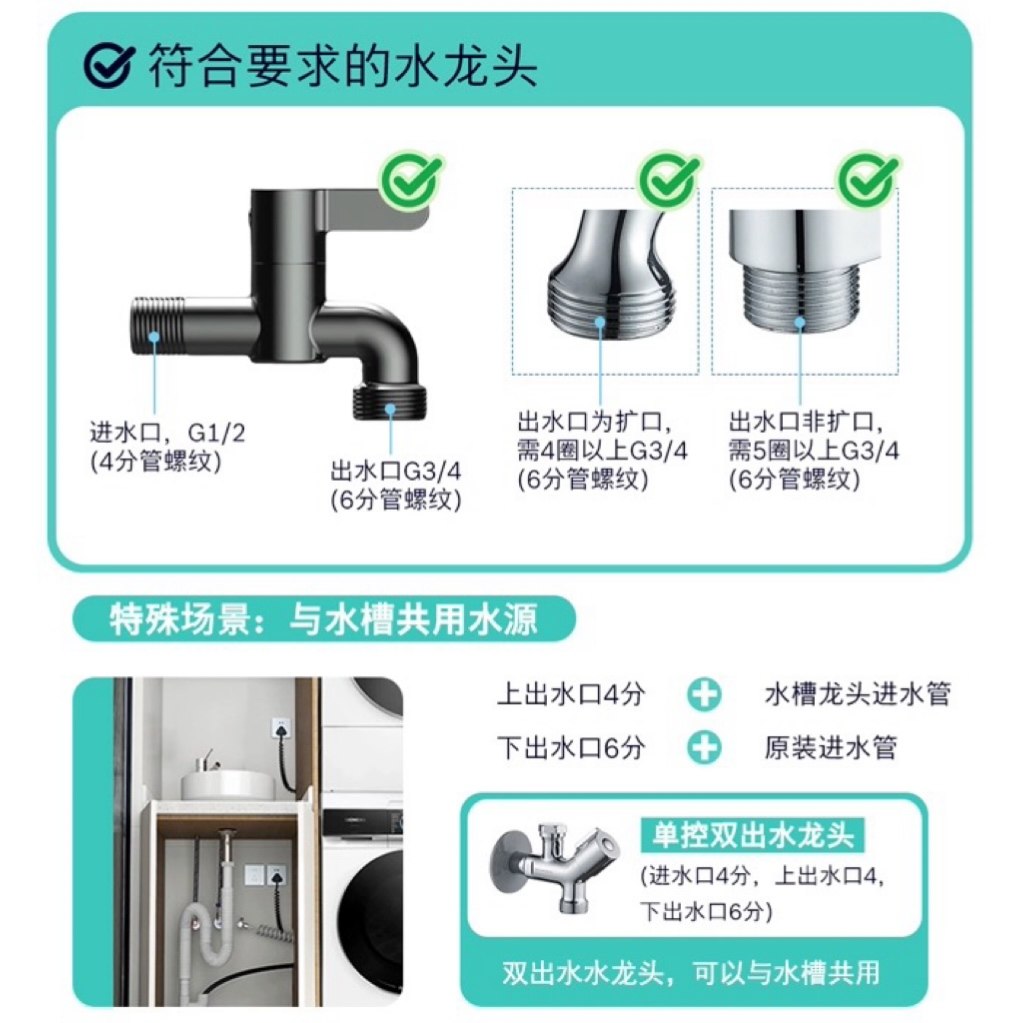 符合要求的水龙头

进水口，G1/2
(4分管螺纹)

出水口G3/4
(6分管螺纹)

出水口为扩口，
需4圈以上G3/4
(6分管螺纹)

出水口非扩口，
需5圈以上G3/4
(6分管螺纹)

特殊场景：与水槽共用水源

上出水口4分 + 水槽龙头进水管

下出水口6分 + 原装进水管

单控双出水龙头
(进水口4分，上出水口4，下出水口6分)

双出水水龙头，可以与水槽共用