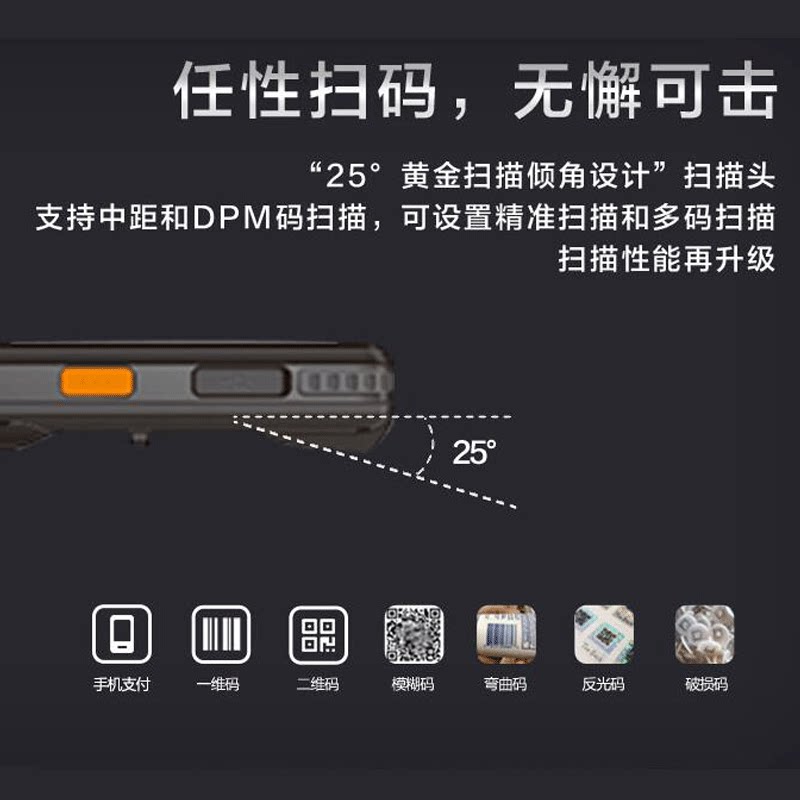 任性扫码，无懈可击

“25° 黄金扫描倾角设计”扫描头
支持中距和DPM码扫描，可设置精准扫描和多码扫描
扫描性能再升级

25°

手机支付
一维码
二维码
模糊码
弯曲码
反光码
破损码