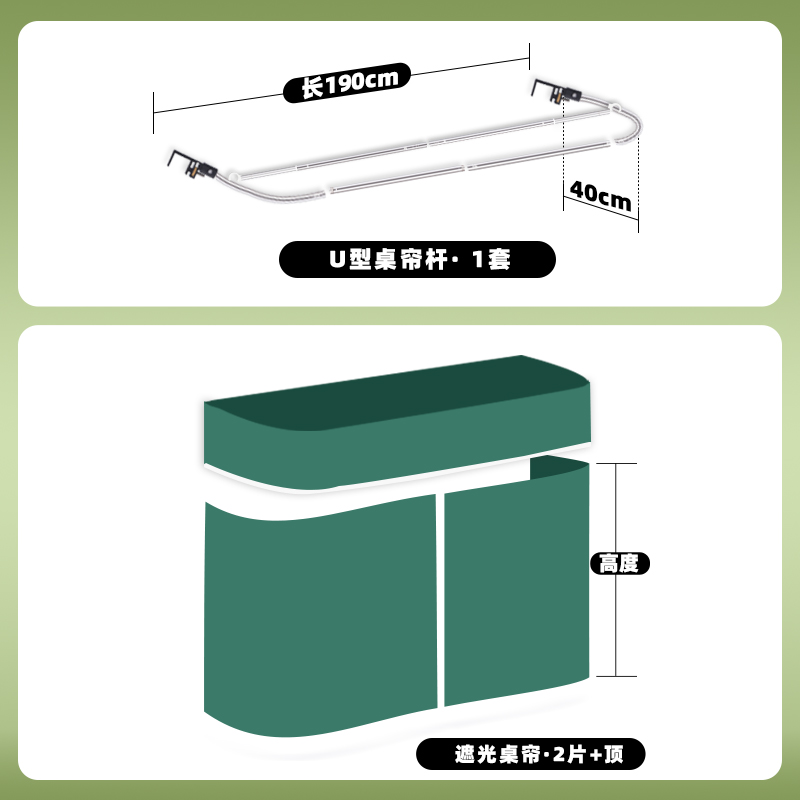 长190cm

40cm

U型桌帘杆· 1套

高度

遮光桌帘·2片+顶