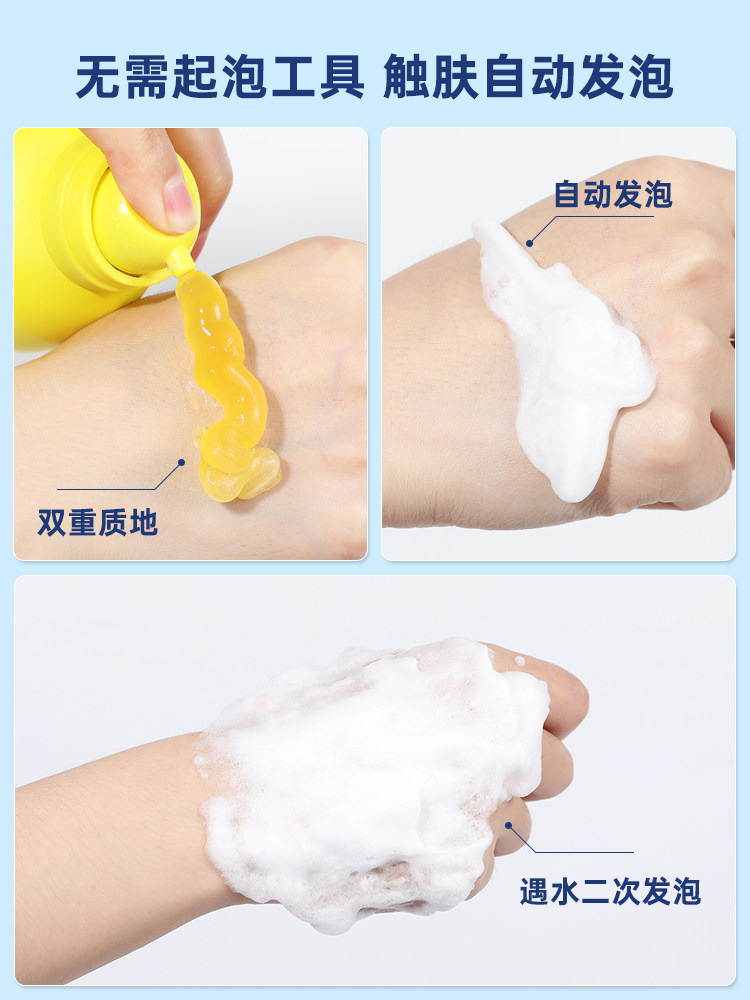 无需起泡工具 触肤自动发泡

双重质地

自动发泡

遇水二次发泡