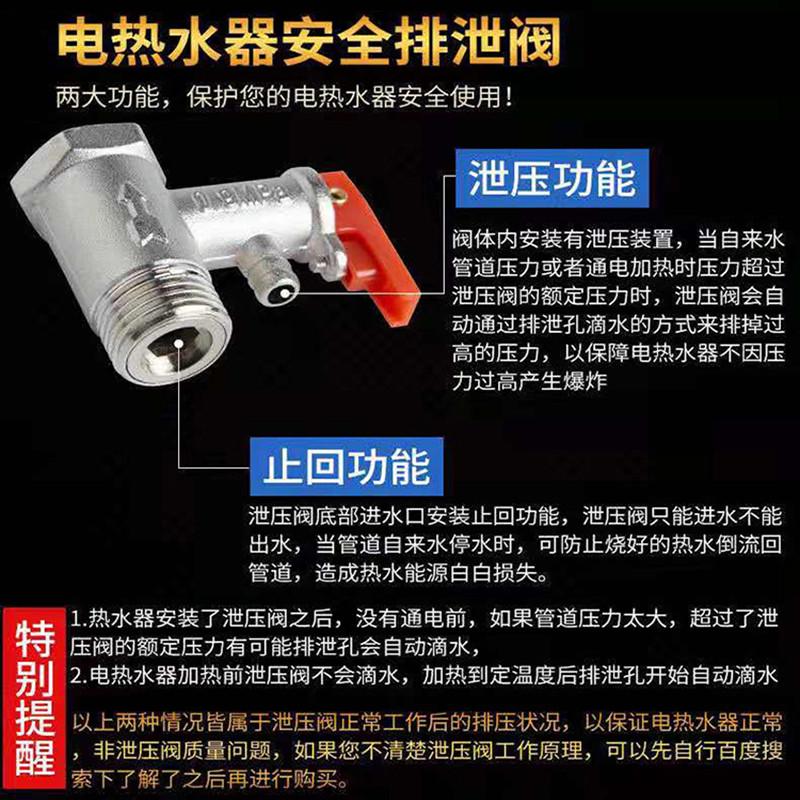 电热水器安全排泄阀

两大功能，保护您的电热水器安全使用！

0.8MPa

泄压功能

阀体内安装有泄压装置，当自来水管道压力或者通电加热时压力超过泄压阀的额定压力时，泄压阀会自动通过排泄孔滴水的方式来排掉过高的压力，以保障电热水器不因压力过高产生爆炸

止回功能

泄压阀底部进水口安装止回功能，泄压阀只能进水不能出水，当管道自来水停水时，可防止烧好的热水倒流回管道，造成热水能源白白损失。

特别提醒

1.热水器安装了泄压阀之后，没有通电前，如果管道压力太大，超过了泄压阀的额定压力有可能排泄孔会自动滴水，

2.电热水器加热前泄压阀不会滴水，加热到定温度后排泄孔开始自动滴水

以上两种情况皆属于泄压阀正常工作后的排压状况，以保证电热水器正常，非泄压阀质量问题，如果您不清楚泄压阀工作原理，可以先自行百度搜索下了解了之后再进行购买。