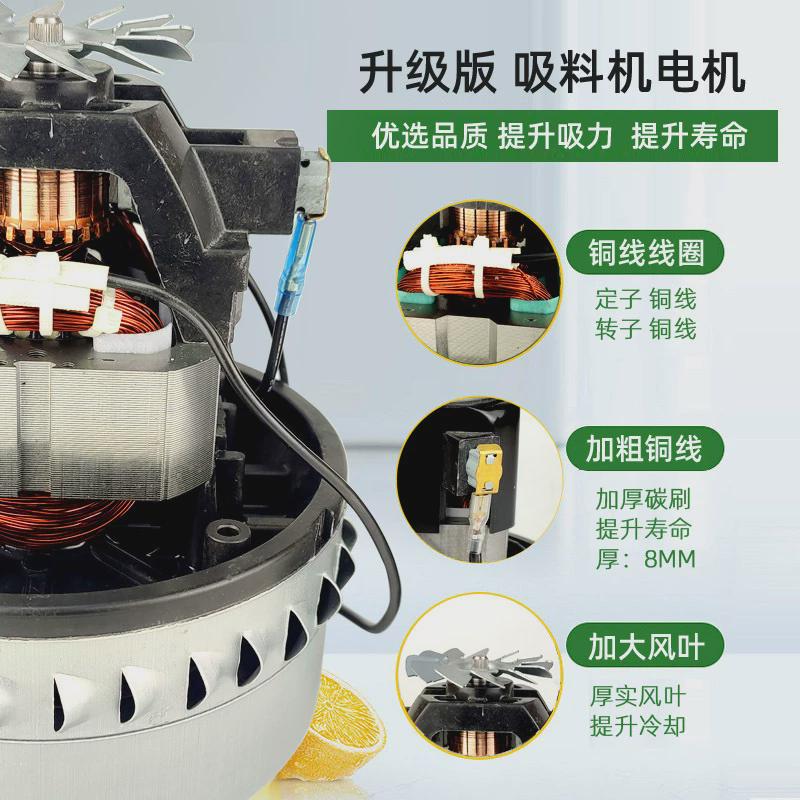 升级版 吸料机电机

优选品质 提升吸力 提升寿命

铜线线圈

定子 铜线
转子 铜线

加粗铜线

加厚碳刷
提升寿命
厚：8MM

加大风叶

厚实风叶
提升冷却