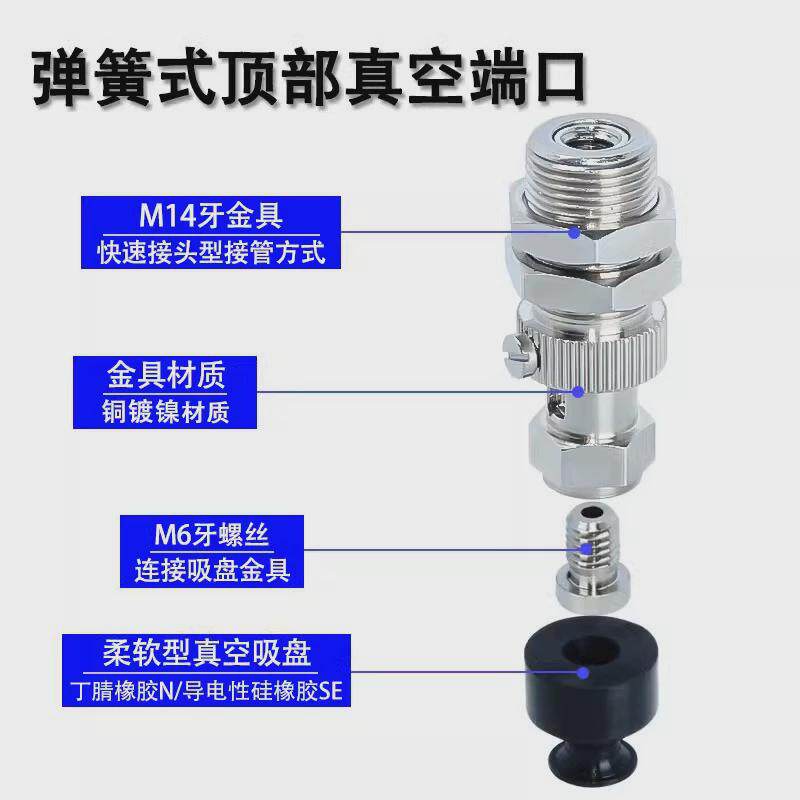 弹簧式顶部真空端口

M14牙金具
快速接头型接管方式

金具材质
铜镀镍材质

M6牙螺丝
连接吸盘金具

柔软型真空吸盘
丁腈橡胶N/导电性硅橡胶SE