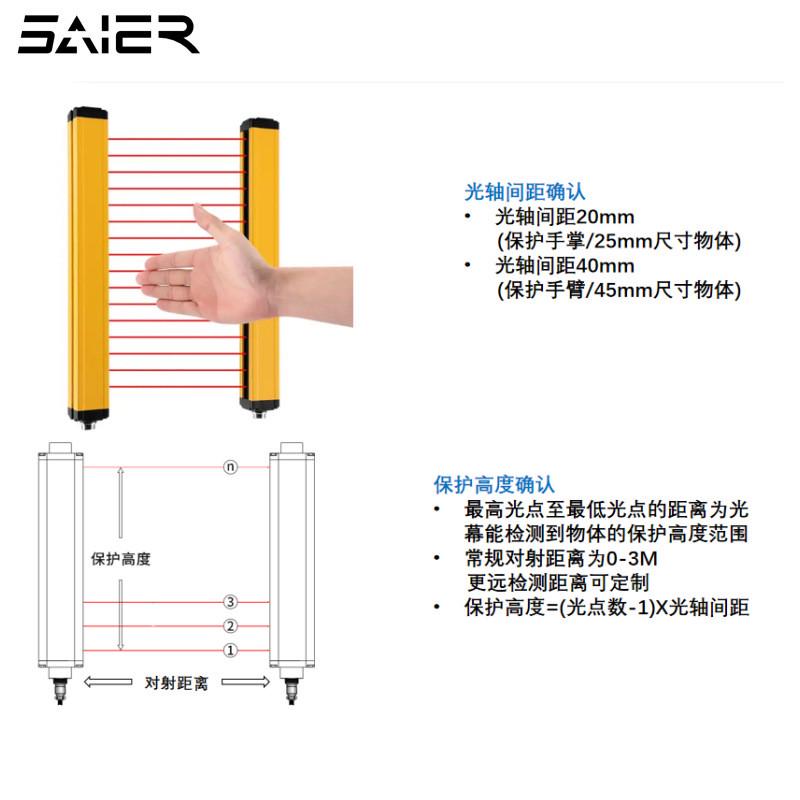 SAIER

光轴间距确认
• 光轴间距20mm (保护手掌/25mm尺寸物体)
• 光轴间距40mm (保护手臂/45mm尺寸物体)

n
保护高度
3
2
1
对射距离

保护高度确认
• 最高光点至最低光点的距离为光幕能检测到物体的保护高度范围
• 常规对射距离为0-3M 更远检测距离可定制
• 保护高度=(光点数-1)X光轴间距