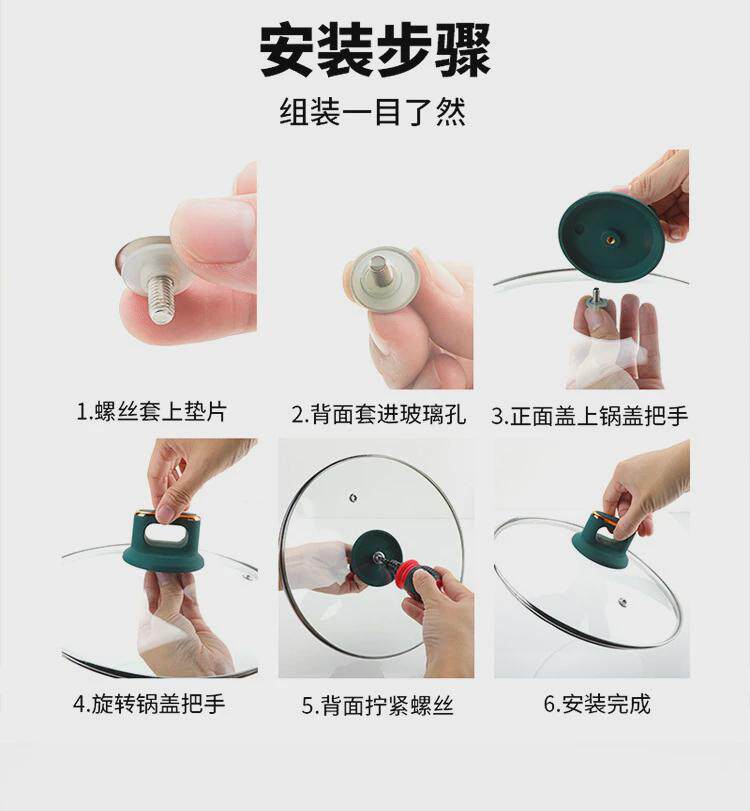 安装步骤

组装一目了然

1.螺丝套上垫片

2.背面套进玻璃孔

3.正面盖上锅盖把手

4.旋转锅盖把手

5.背面拧紧螺丝

6.安装完成