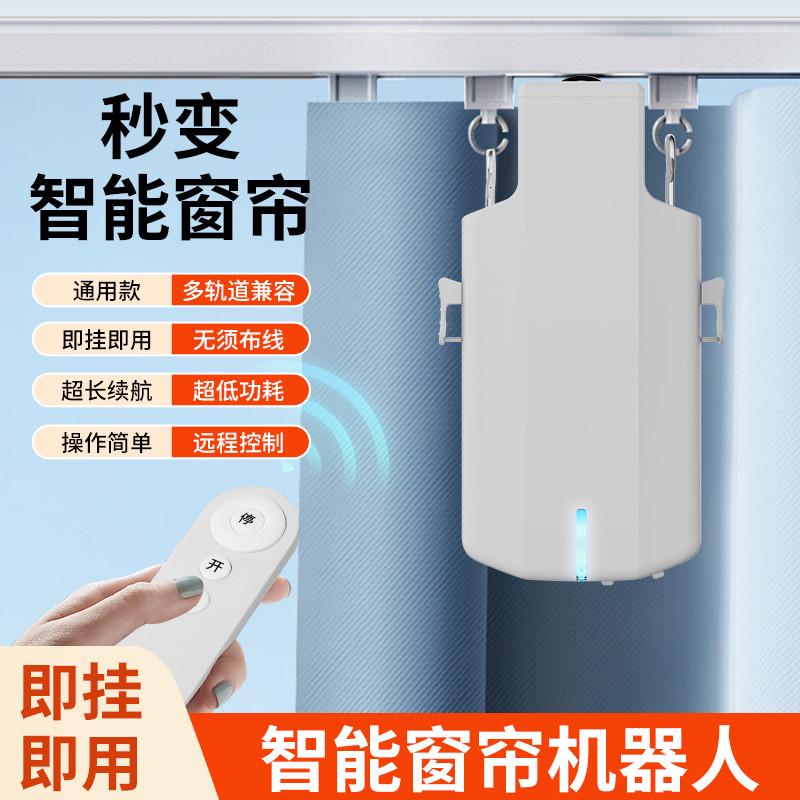 秒变
智能窗帘

通用款 多轨道兼容
即挂即用 无须布线
超长续航 超低功耗
操作简单 远程控制

停
开

即挂
即用

智能窗帘机器人