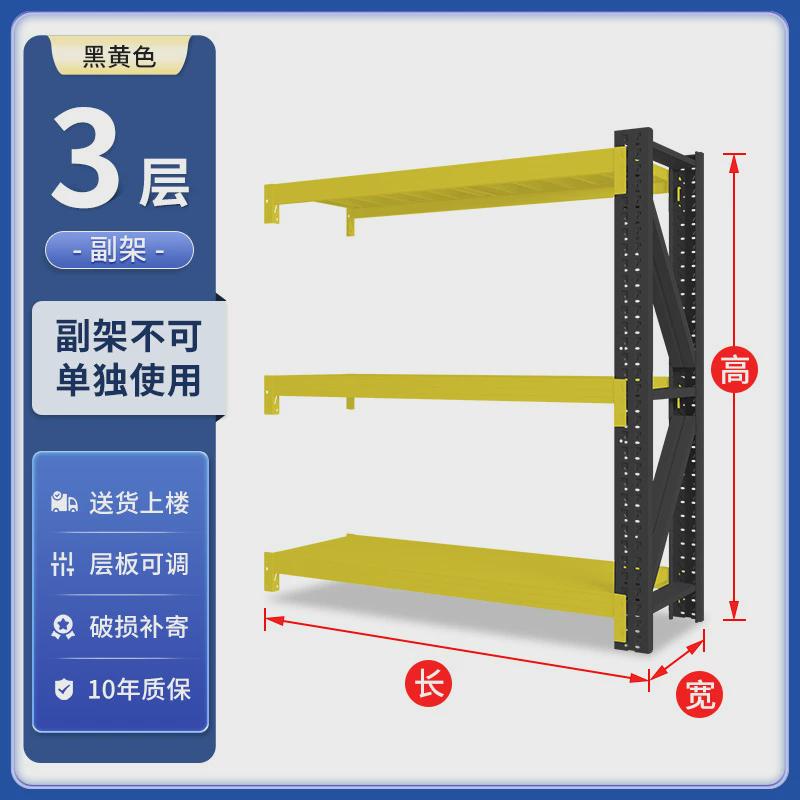 黑黄色

3层

- 副架 -

副架不可单独使用

送货上楼

层板可调

破损补寄

10年质保

高

长

宽