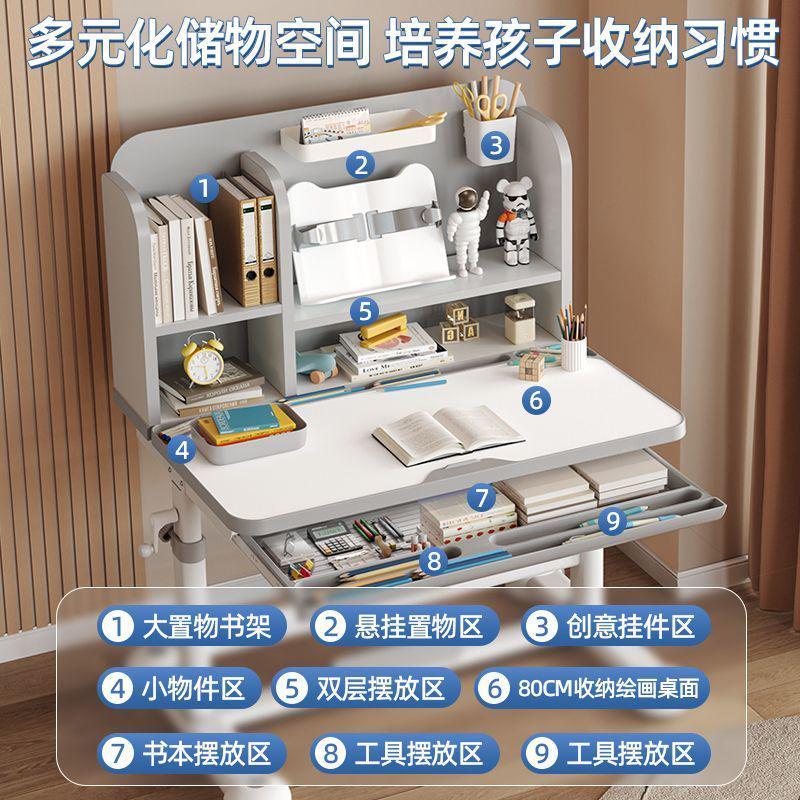 多元化储物空间 培养孩子收纳习惯

1
2
3
5
6
4
7
9
8

1 大置物书架
2 悬挂置物区
3 创意挂件区
4 小物件区
5 双层摆放区
6 80CM收纳绘画桌面
7 书本摆放区
8 工具摆放区
9 工具摆放区