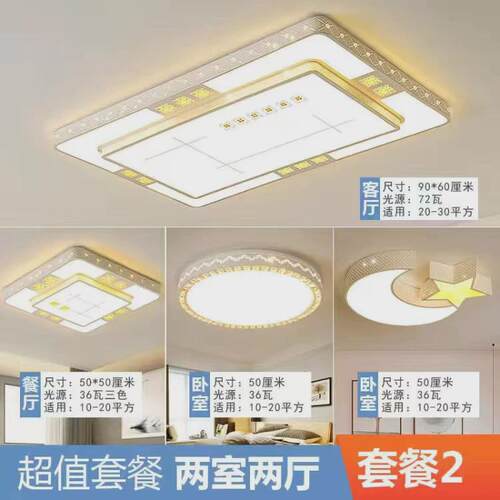 客厅
尺寸：90*60厘米
光源：72瓦
适用：20-30平方

餐厅
尺寸：50*50厘米
光源：36瓦三色
适用：10-20平方

卧室
尺寸：50厘米
光源：36瓦
适用：10-20平方

卧室
尺寸：50厘米
光源：36瓦
适用：10-20平方

超值套餐 两室两厅 套餐2