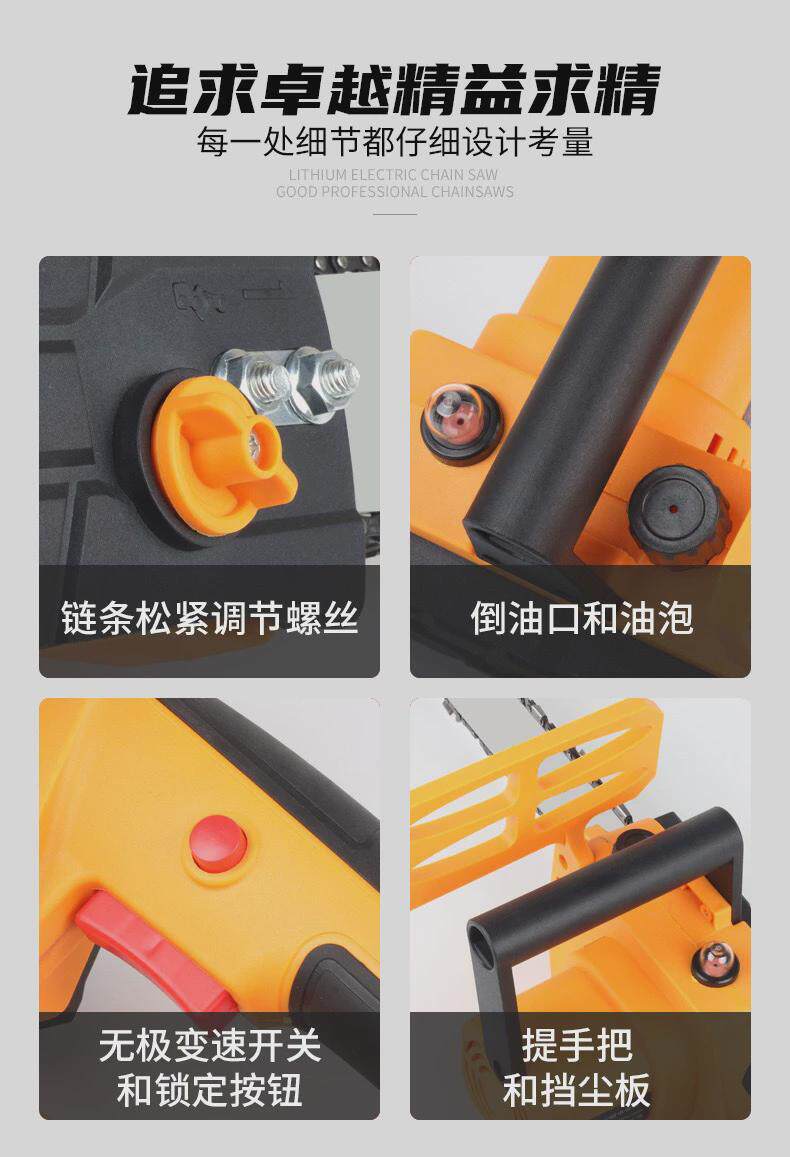 追求卓越精益求精
每一处细节都仔细设计考量
LITHIUM ELECTRIC CHAIN SAW
GOOD PROFESSIONAL CHAINSAWS

链条松紧调节螺丝

倒油口和油泡

无极变速开关
和锁定按钮

提手把
和挡尘板