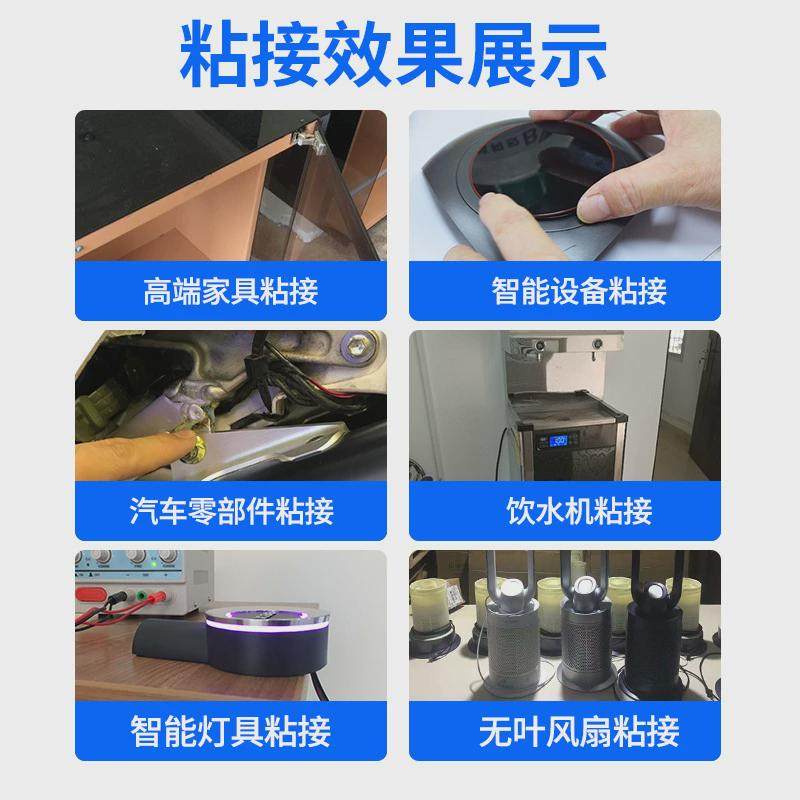 粘接效果展示

高端家具粘接

智能设备粘接

汽车零部件粘接

饮水机粘接

智能灯具粘接

无叶风扇粘接