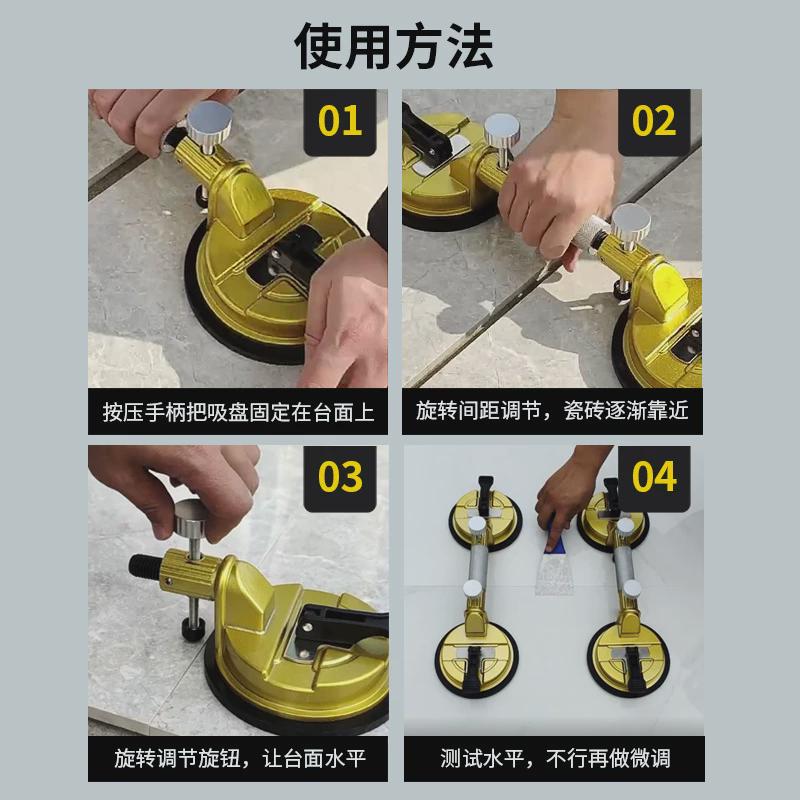 使用方法

01

按压手柄把吸盘固定在台面上

02

旋转间距调节，瓷砖逐渐靠近

03

旋转调节旋钮，让台面水平

04

测试水平，不行再做微调