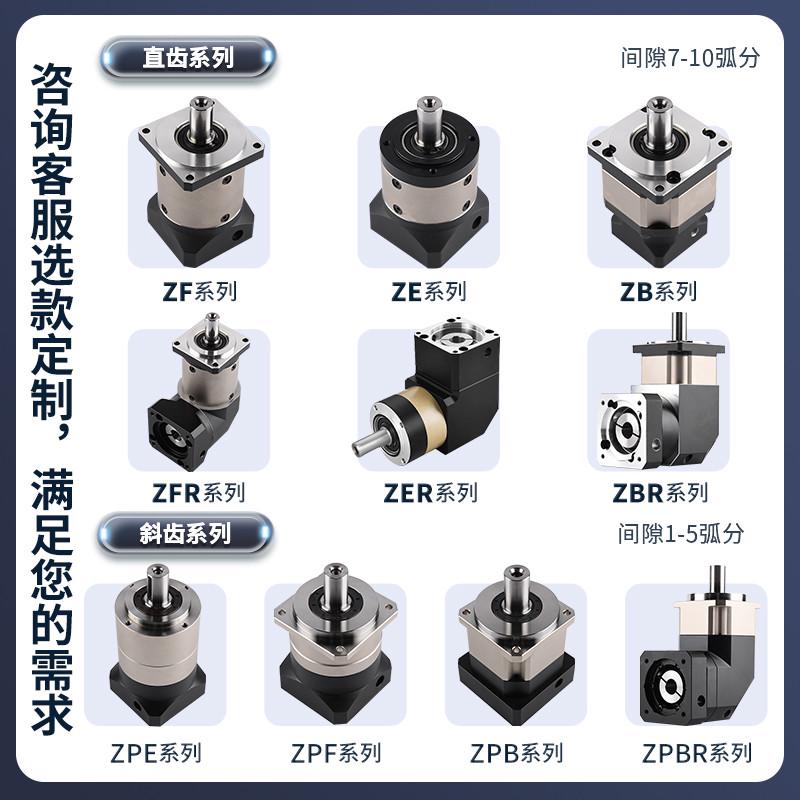 咨询客服选款定制，满足您的需求

直齿系列

间隙7-10弧分

ZF系列

ZE系列

ZB系列

ZFR系列

ZER系列

ZBR系列

斜齿系列

间隙1-5弧分

ZPE系列

ZPF系列

ZPB系列

ZPBR系列