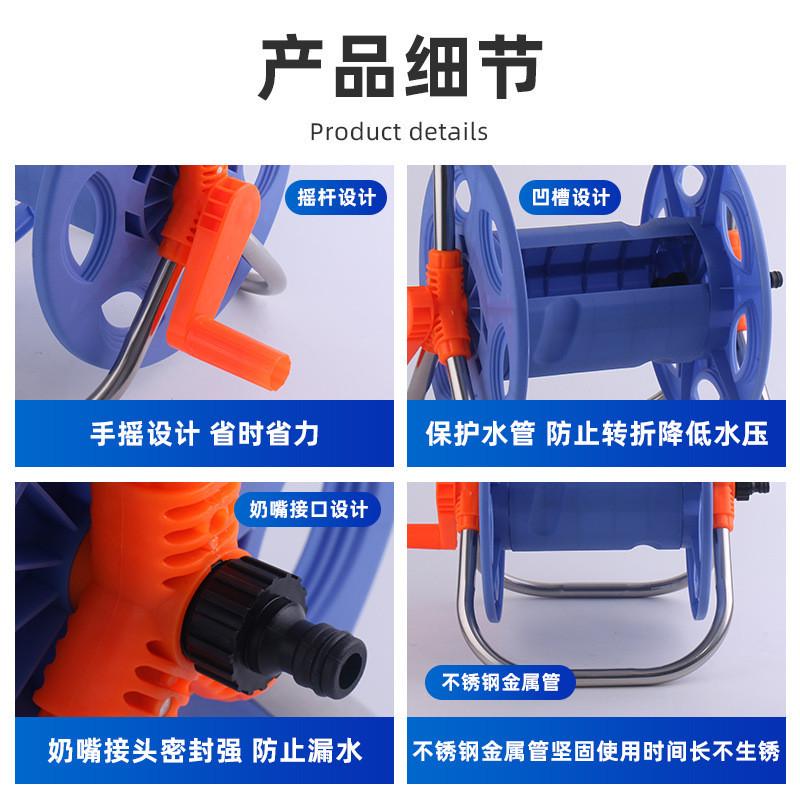 产品细节
Product details

摇杆设计
手摇设计 省时省力

凹槽设计
保护水管 防止转折降低水压

奶嘴接口设计
奶嘴接头密封强 防止漏水

不锈钢金属管
不锈钢金属管坚固使用时间长不生锈