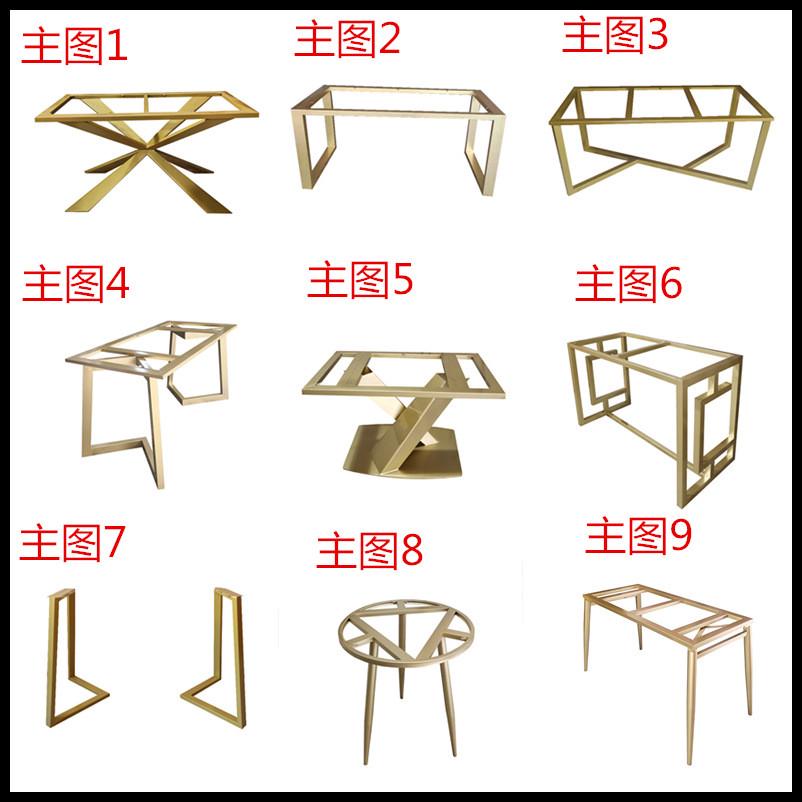 主图1 主图2 主图3

主图4 主图5 主图6

主图7 主图8 主图9