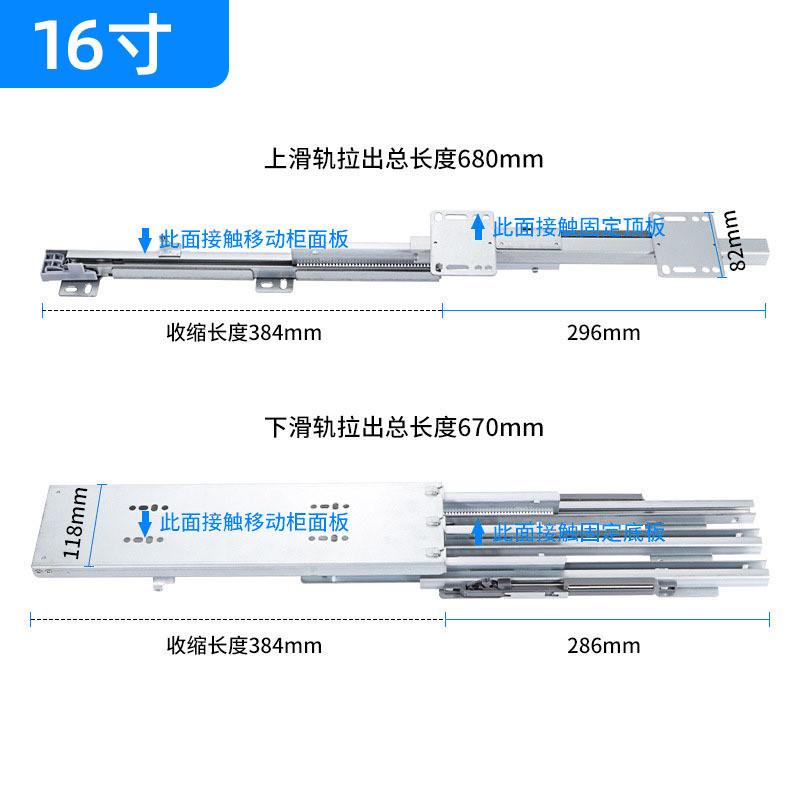 16寸

上滑轨拉出总长度680mm

此面接触移动柜面板

此面接触固定顶板

82mm

收缩长度384mm

296mm

下滑轨拉出总长度670mm

118mm

此面接触移动柜面板

此面接触固定底板

收缩长度384mm

286mm