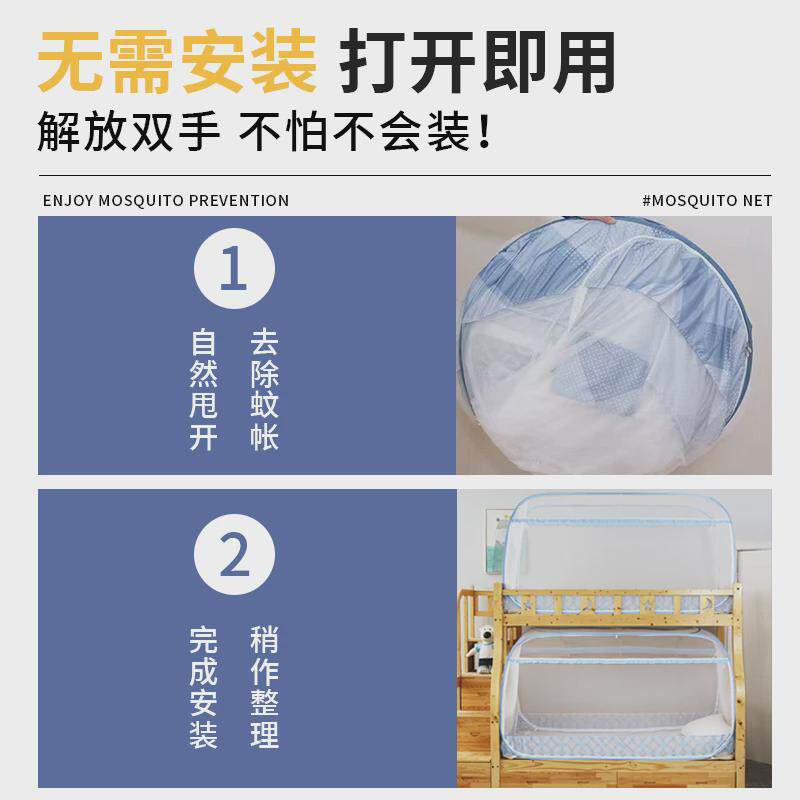 无需安装 打开即用

解放双手 不怕不会装！

ENJOY MOSQUITO PREVENTION

#MOSQUITO NET

1

去除蚊帐

自然甩开

2

稍作整理

完成安装