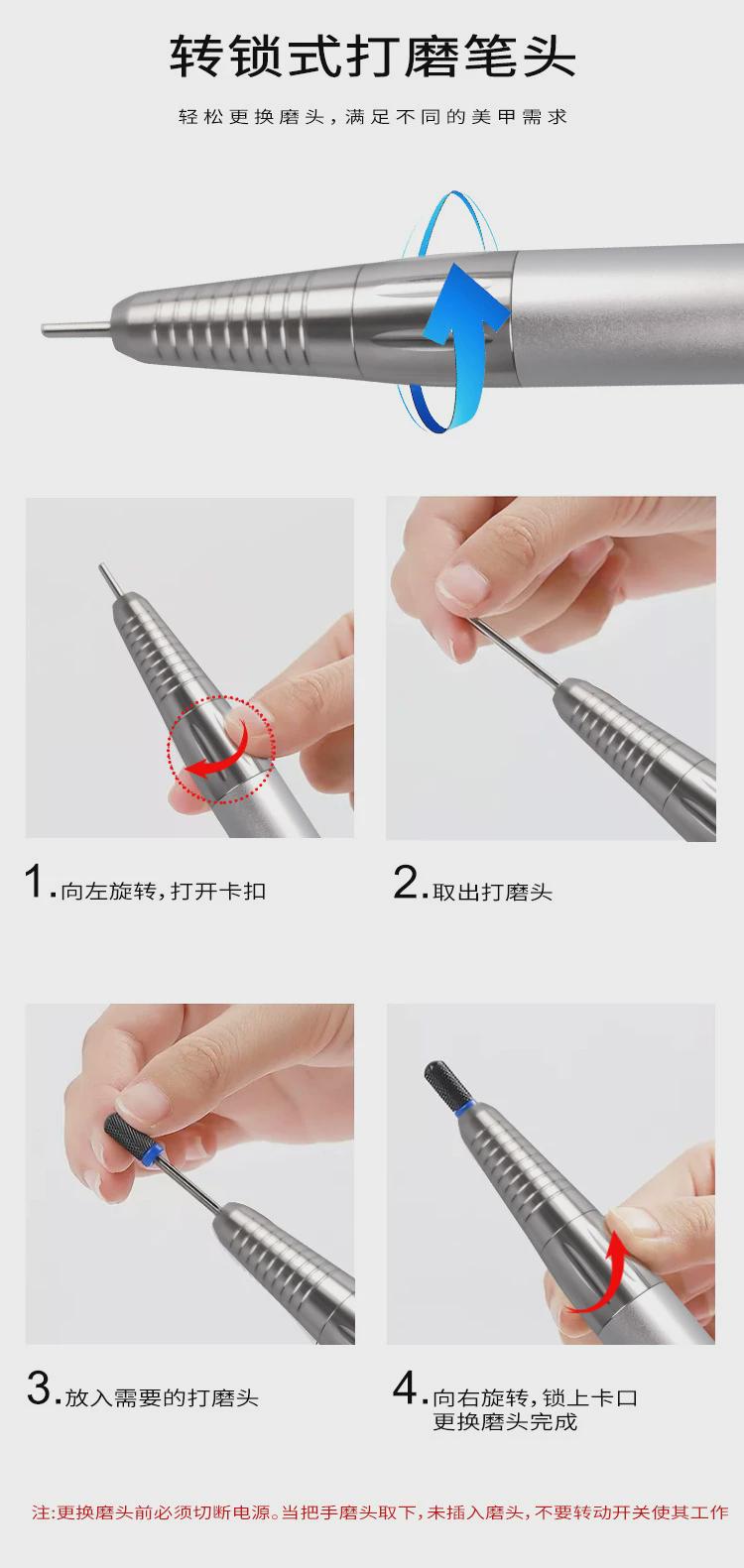 转锁式打磨笔头

轻松更换磨头，满足不同的美甲需求

1.向左旋转，打开卡扣

2.取出打磨头

3.放入需要的打磨头

4.向右旋转，锁上卡口
更换磨头完成

注:更换磨头前必须切断电源。当把手磨头取下，未插入磨头，不要转动开关使其工作