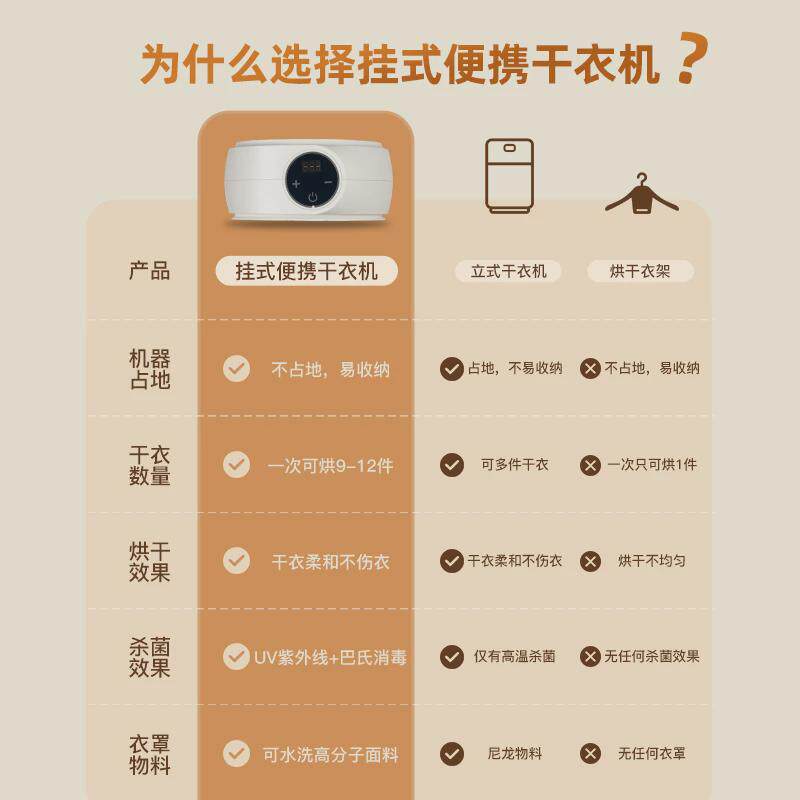 为什么选择挂式便携干衣机？

| 产品 | 挂式便携干衣机 | 立式干衣机 | 烘干衣架 |
|---|---|---|---|
| 机器占地 | 不占地，易收纳 | 占地，不易收纳 | 不占地，易收纳 |
| 干衣数量 | 一次可烘9-12件 | 可多件干衣 | 一次只可烘1件 |
| 烘干效果 | 干衣柔和不伤衣 | 干衣柔和不伤衣 | 烘干不均匀 |
| 杀菌效果 | UV紫外线+巴氏消毒 | 仅有高温杀菌 | 无任何杀菌效果 |
| 衣罩物料 | 可水洗高分子面料 | 尼龙物料 | 无任何衣罩 |