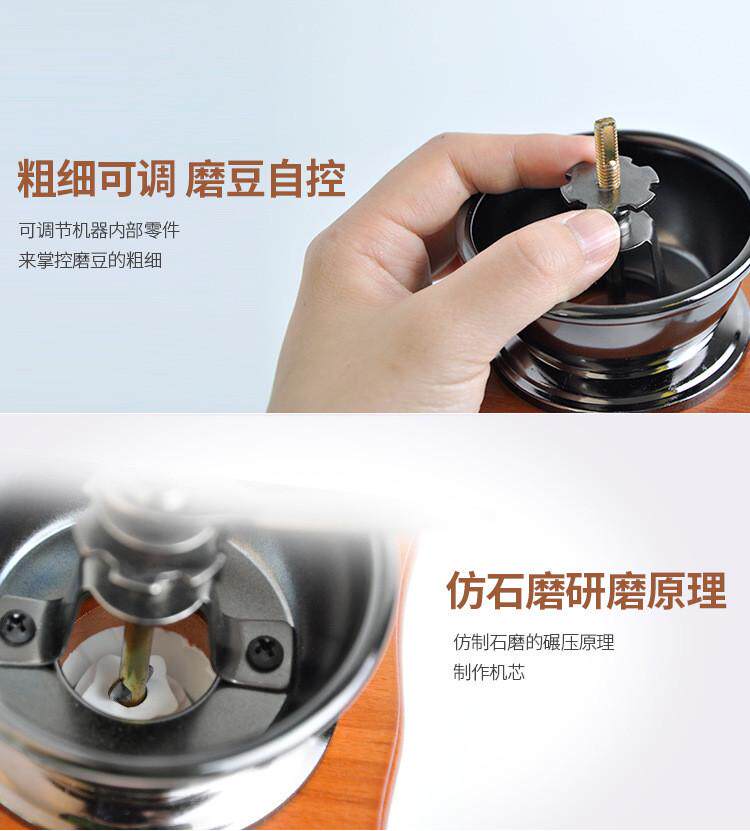 粗细可调 磨豆自控

可调节机器内部零件
来掌控磨豆的粗细

仿石磨研磨原理

仿制石磨的碾压原理
制作机芯