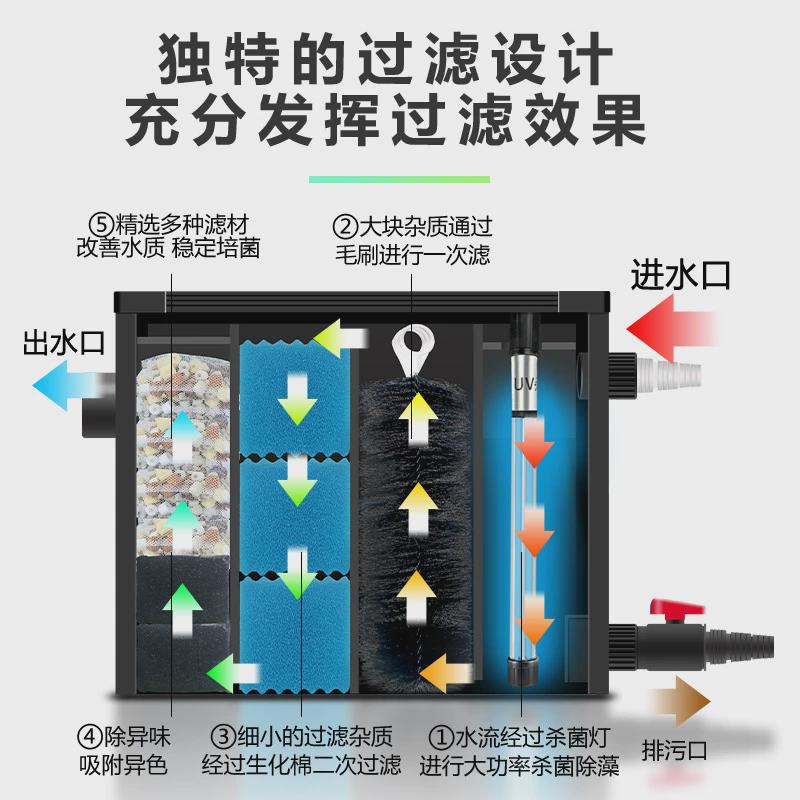 独特的过滤设计
充分发挥过滤效果

⑤精选多种滤材
改善水质 稳定培菌

②大块杂质通过
毛刷进行一次滤

进水口

出水口

UV

④除异味
吸附异色

③细小的过滤杂质
经过生化棉二次过滤

①水流经过杀菌灯
进行大功率杀菌除藻

排污口