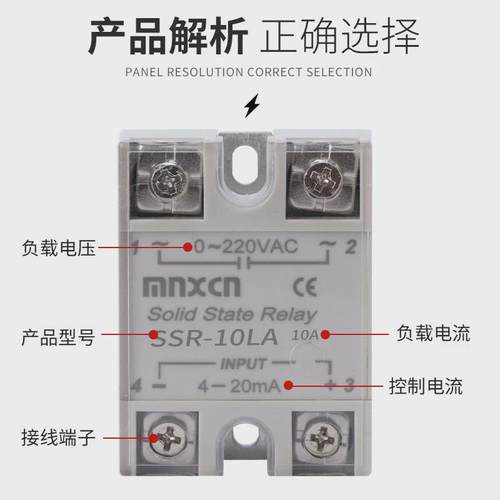 产品解析 正确选择

PANEL RESOLUTION CORRECT SELECTION

负载电压

1 ~ 0~220VAC ~ 2

mnxcn CE

Solid State Relay

产品型号

SSR-10LA 10A

负载电流

INPUT

4 − 4−20mA + 3

控制电流

接线端子