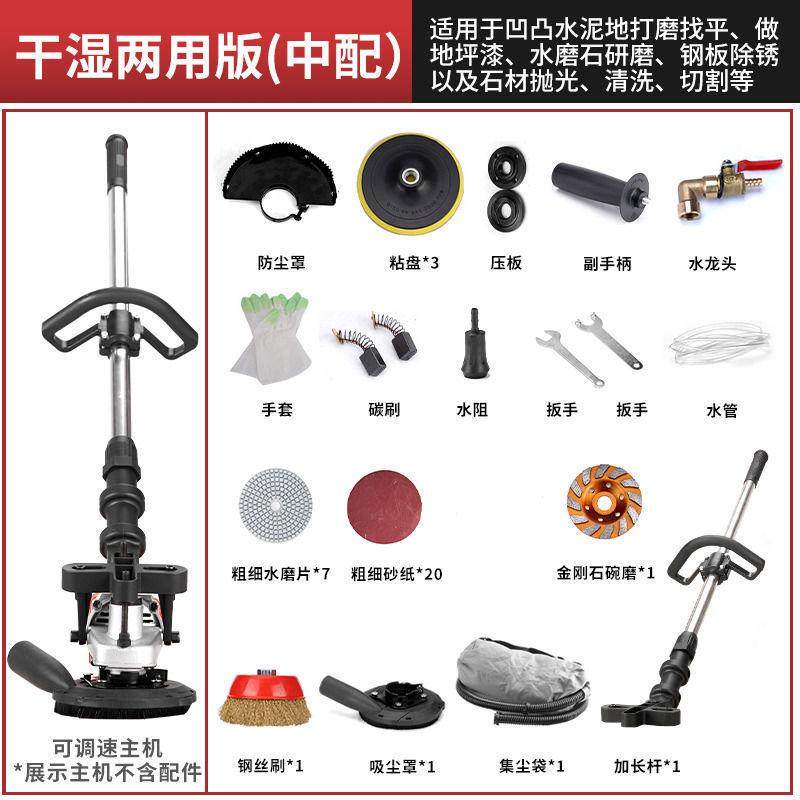 干湿两用版(中配)

适用于凹凸水泥地打磨找平、做地坪漆、水磨石研磨、钢板除锈以及石材抛光、清洗、切割等

可调速主机
*展示主机不含配件

防尘罩
粘盘*3
压板
副手柄
水龙头

手套
碳刷
水阻
扳手
扳手
水管

粗细水磨片*7
粗细砂纸*20
金刚石碗磨*1

钢丝刷*1
吸尘罩*1
集尘袋*1
加长杆*1