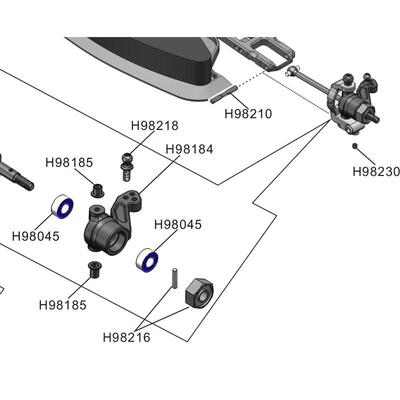 H98210

H98218

H98184

H98185

H98230

H98045

H98045

H98185

H98216