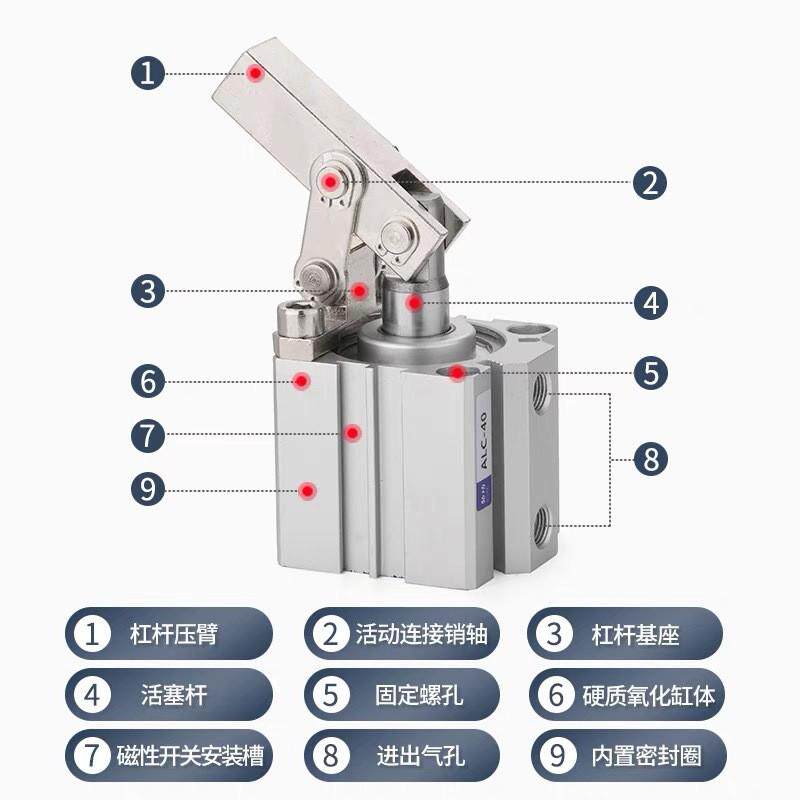 1
2
3
4
6
5
7
8
9
ALC-40
1 杠杆压臂
2 活动连接销轴
3 杠杆基座
4 活塞杆
5 固定螺孔
6 硬质氧化缸体
7 磁性开关安装槽
8 进出气孔
9 内置密封圈