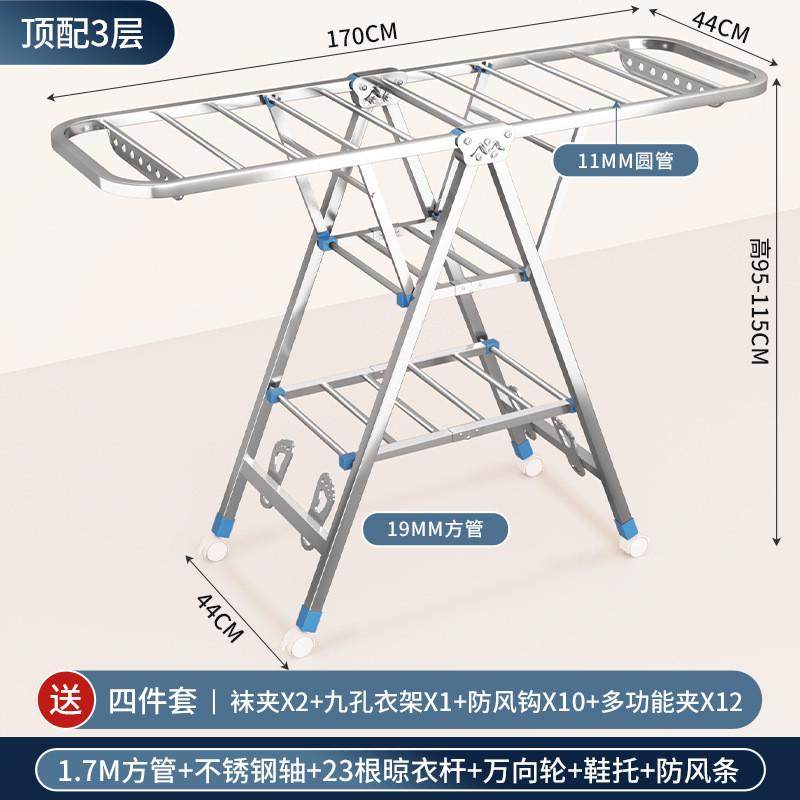 顶配3层

170CM

44CM

11MM圆管

高95-115CM

19MM方管

44CM

送 四件套 | 袜夹X2+九孔衣架X1+防风钩X10+多功能夹X12

1.7M方管+不锈钢轴+23根晾衣杆+万向轮+鞋托+防风条