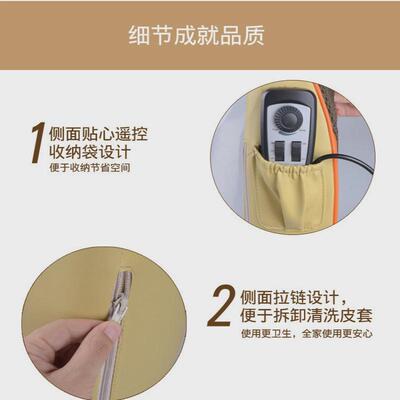 细节成就品质

1 侧面贴心遥控收纳袋设计
便于收纳节省空间

2 侧面拉链设计，便于拆卸清洗皮套
使用更卫生，全家使用更安心