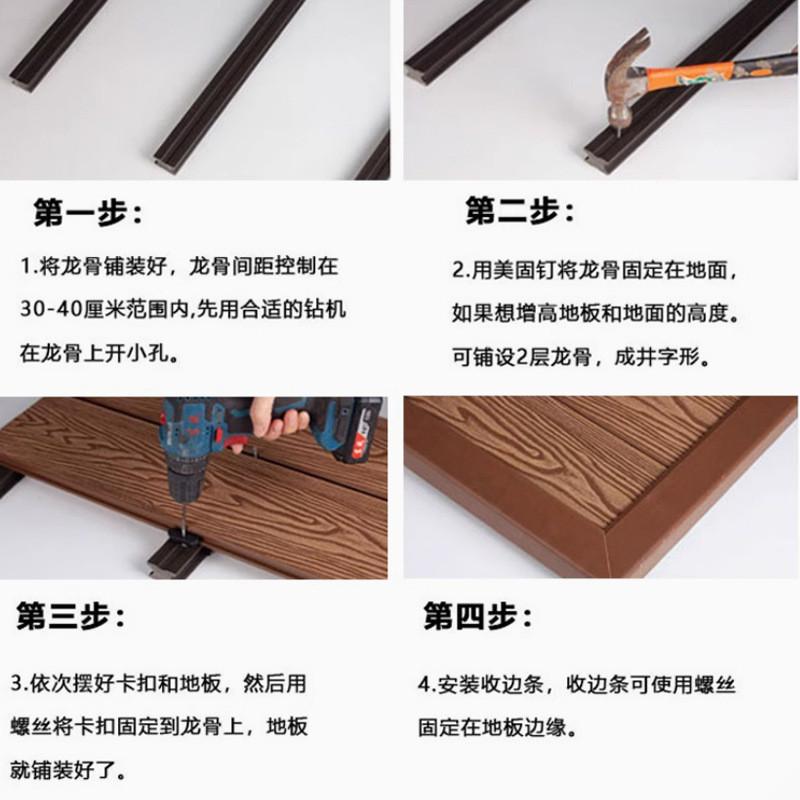 第一步：

1.将龙骨铺装好，龙骨间距控制在30-40厘米范围内,先用合适的钻机在龙骨上开小孔。

第二步：

2.用美固钉将龙骨固定在地面，如果想增高地板和地面的高度。可铺设2层龙骨，成井字形。

第三步：

3.依次摆好卡扣和地板，然后用螺丝将卡扣固定到龙骨上，地板就铺装好了。

第四步：

4.安装收边条，收边条可使用螺丝固定在地板边缘。