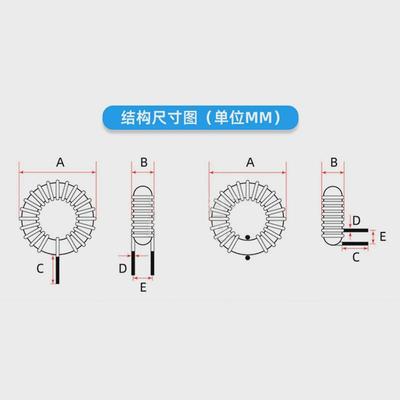 结构尺寸图（单位MM）

A

B

C

D

E

A

B

D

E

C