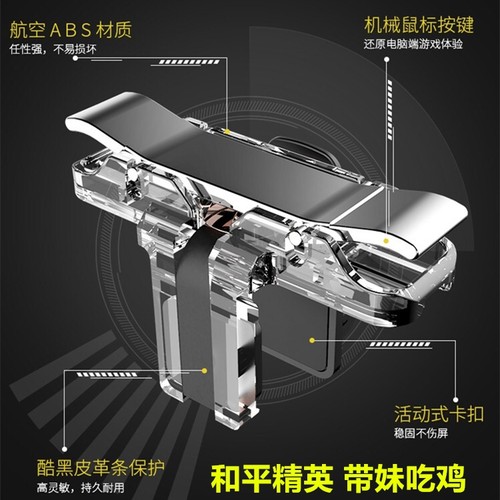 航空ABS材质
任性强，不易损坏

机械鼠标按键
还原电脑端游戏体验

活动式卡扣
稳固不伤屏

酷黑皮革条保护
高灵敏，持久耐用

和平精英 带妹吃鸡