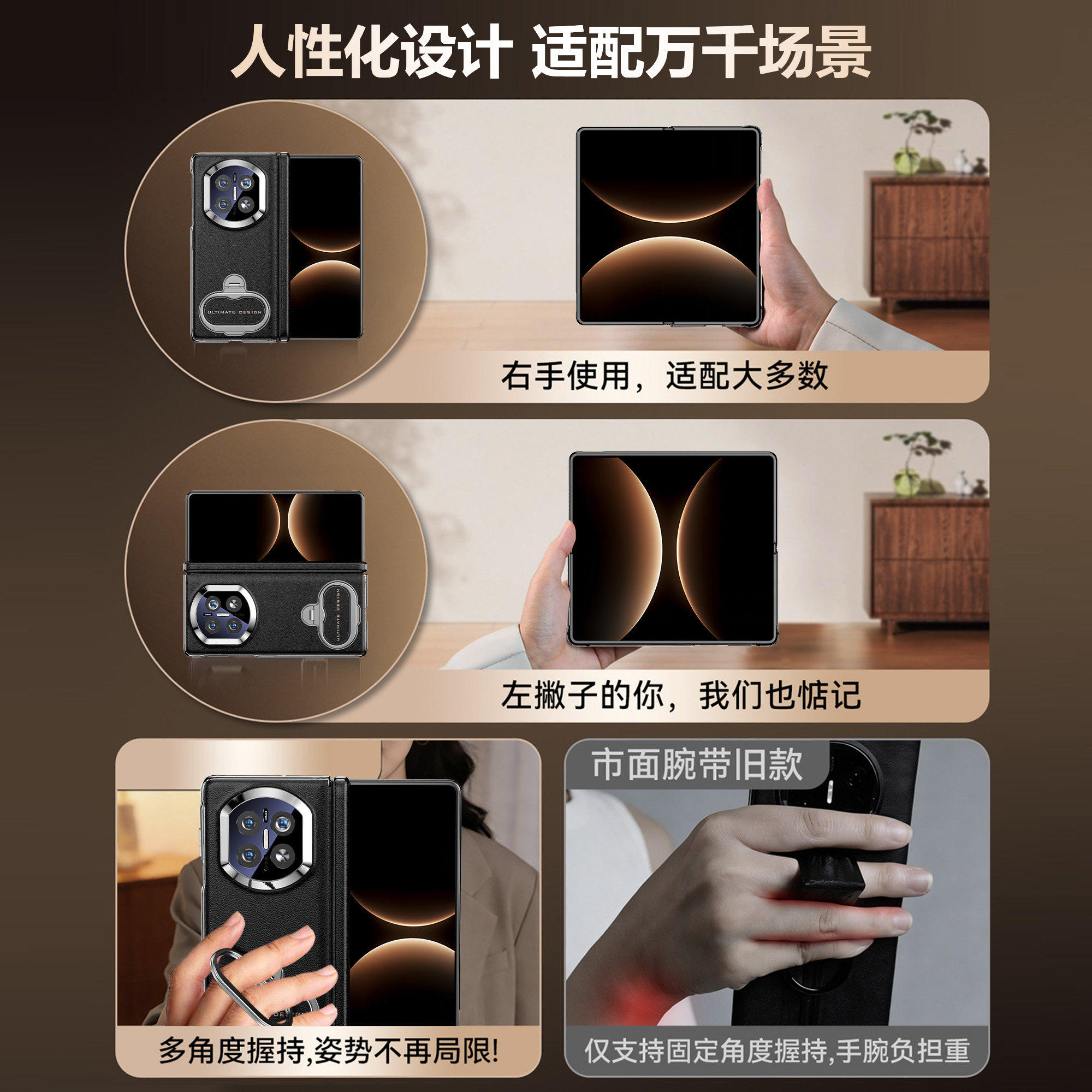 人性化设计 适配万千场景

ULTIMATE DESIGN

右手使用，适配大多数

ULTIMATE DESIGN

左撇子的你，我们也惦记

多角度握持,姿势不再局限!

市面腕带旧款

仅支持固定角度握持,手腕负担重