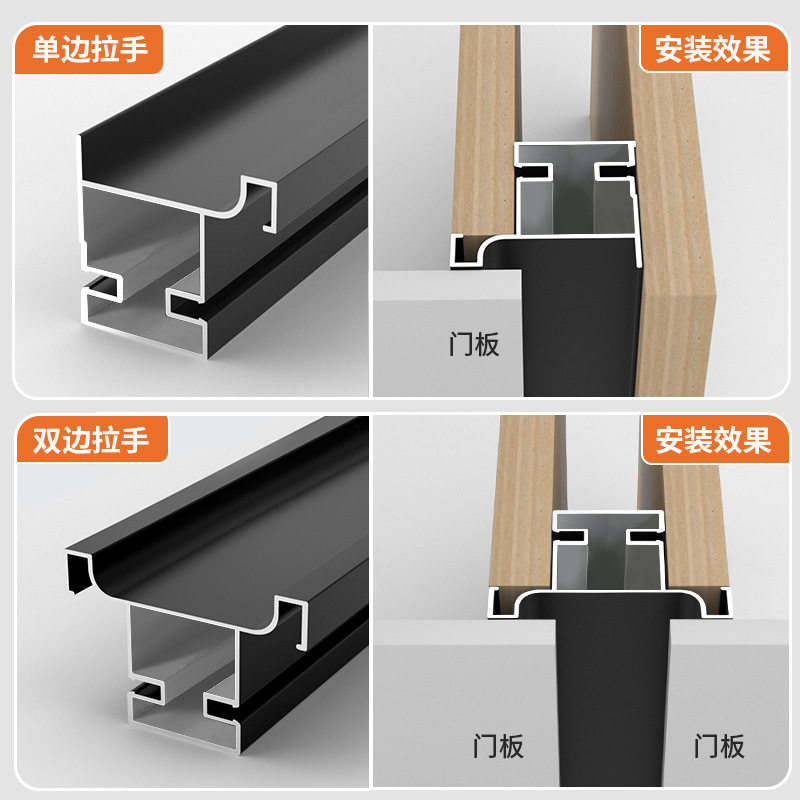 单边拉手

安装效果

门板

双边拉手

安装效果

门板

门板