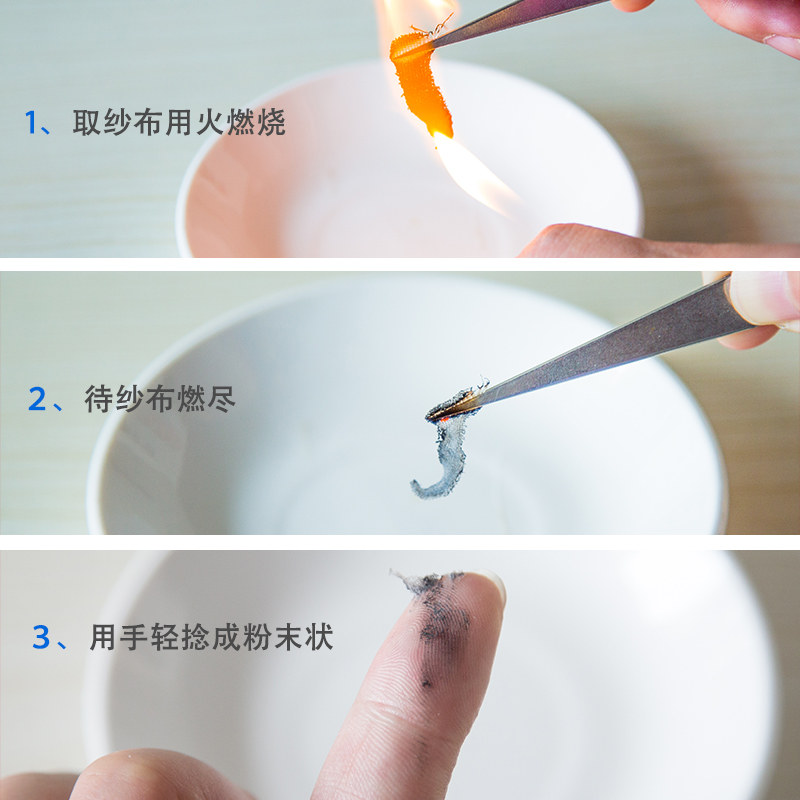 1、取纱布用火燃烧

2、待纱布燃尽

3、用手轻捻成粉末状