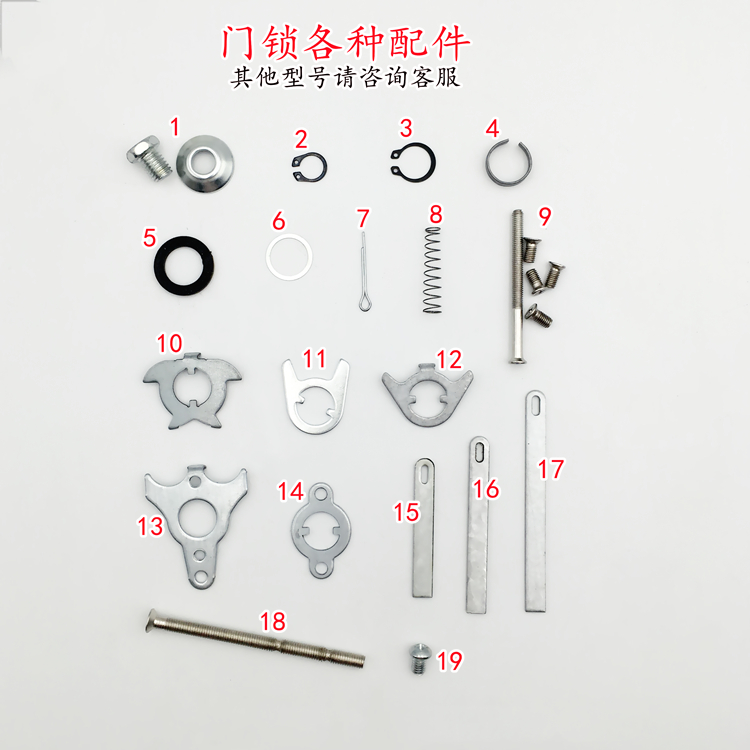 门锁各种配件
其他型号请咨询客服

1
2
3
4
5
6
7
8
9
10
11
12
13
14
15
16
17
18
19