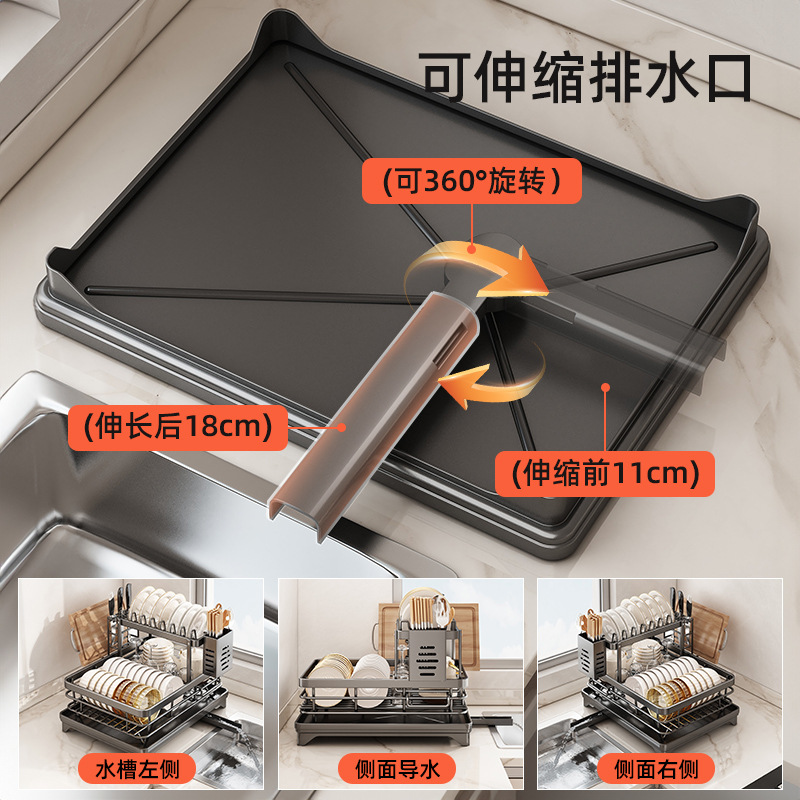 可伸缩排水口

(可360°旋转)

(伸长后18cm)

(伸缩前11cm)

水槽左侧

侧面导水

侧面右侧